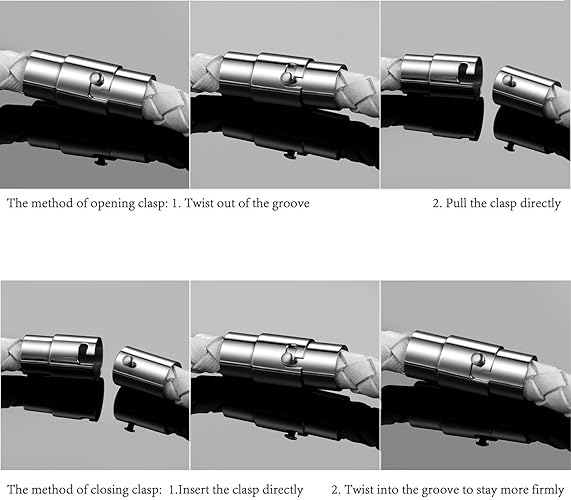 The method of opening clasp: 1. Twist out of the groove

2. Pull the clasp directly

The method of closing clasp: 1.Insert the clasp directly

2. Twist into the groove to stay more firmly